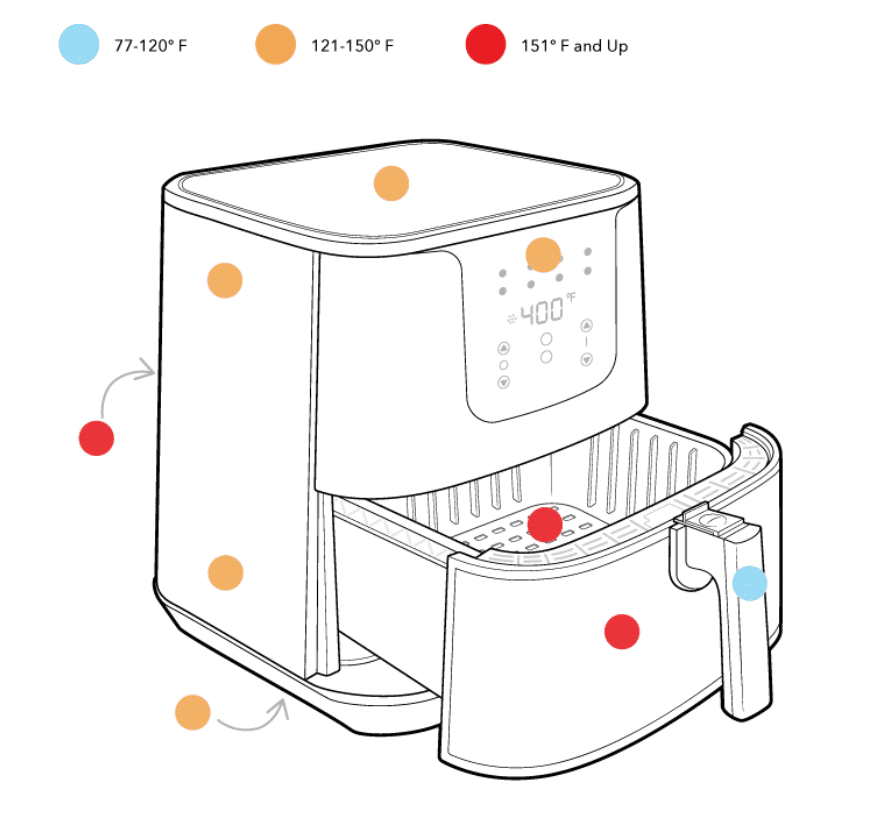 77-120° F

121-150° F

151° F and Up

400 °F