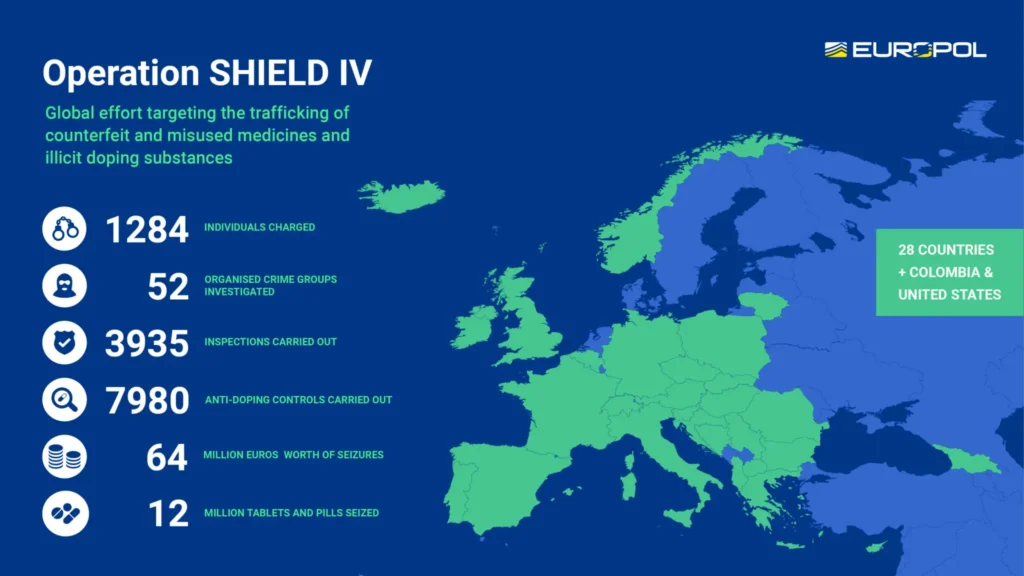 EUROPOL

Operation SHIELD IV

Global effort targeting the trafficking of counterfeit and misused medicines and illicit doping substances

1284 INDIVIDUALS CHARGED

52 ORGANISED CRIME GROUPS INVESTIGATED

3935 INSPECTIONS CARRIED OUT

7980 ANTI-DOPING CONTROLS CARRIED OUT

64 MILLION EUROS WORTH OF SEIZURES

12 MILLION TABLETS AND PILLS SEIZED

28 COUNTRIES + COLOMBIA & UNITED STATES