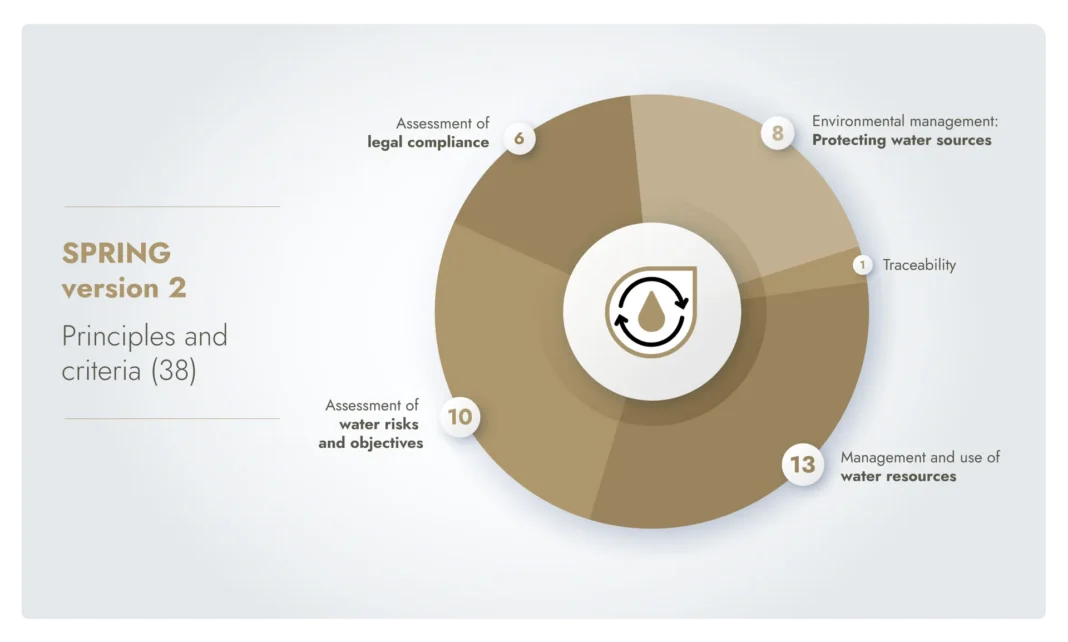 SPRING version 2

Principles and criteria (38)

Assessment of **legal compliance** 6

8 Environmental management: **Protecting water sources**

1 Traceability

Assessment of **water risks and objectives** 10

13 Management and use of **water resources**